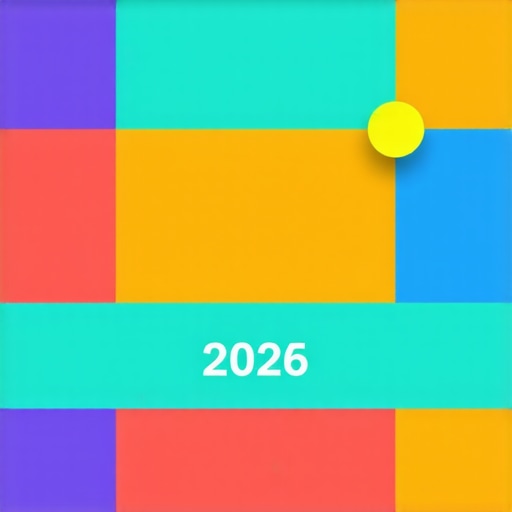 2026